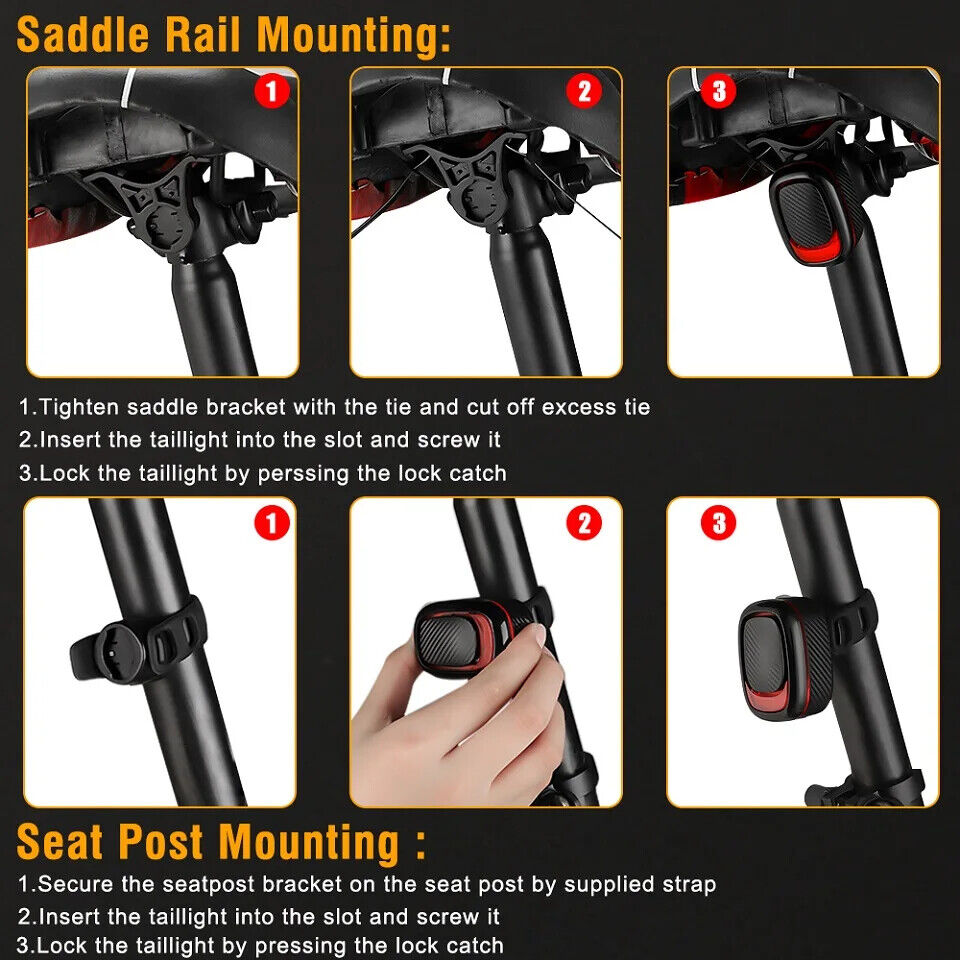 Saddle Rail Mounting:

1

2

3

1.Tighten saddle bracket with the tie and cut off excess tie
2.Insert the taillight into the slot and screw it
3.Lock the taillight by perssing the lock catch

1

2

3

Seat Post Mounting :

1.Secure the seatpost bracket on the seat post by supplied strap
2.Insert the taillight into the slot and screw it
3.Lock the taillight by pressing the lock catch