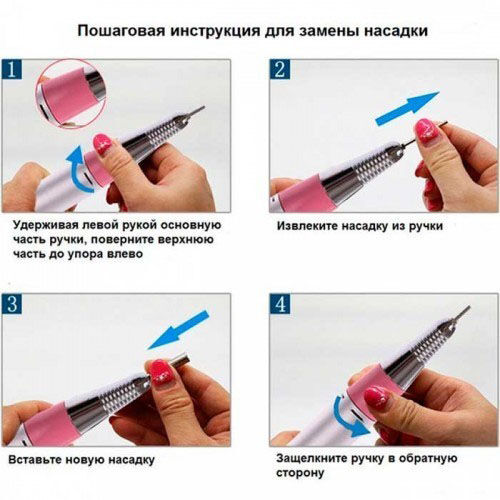 Пошаговая инструкция для замены насадки

1

Удерживая левой рукой основную часть ручки, поверните верхнюю часть до упора влево

2

Извлеките насадку из ручки

3

Вставьте новую насадку

4

Защелкните ручку в обратную сторону